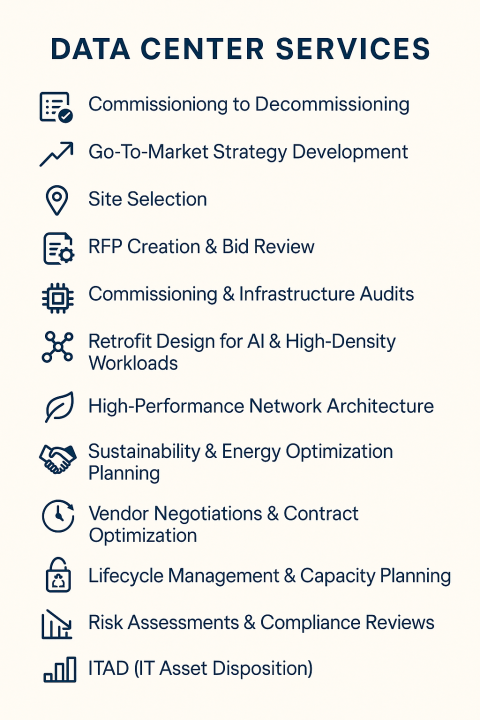 DATA CENTER SERVICES

Commissioniong to Decommissioning

Go-To-Market Strategy Development

Site Selection

RFP Creation & Bid Review

Commissioning & Infrastructure Audits

Retrofit Design for AI & High-Density Workloads

High-Performance Network Architecture

Sustainability & Energy Optimization Planning

Vendor Negotiations & Contract Optimization

Lifecycle Management & Capacity Planning

Risk Assessments & Compliance Reviews

ITAD (IT Asset Disposition)